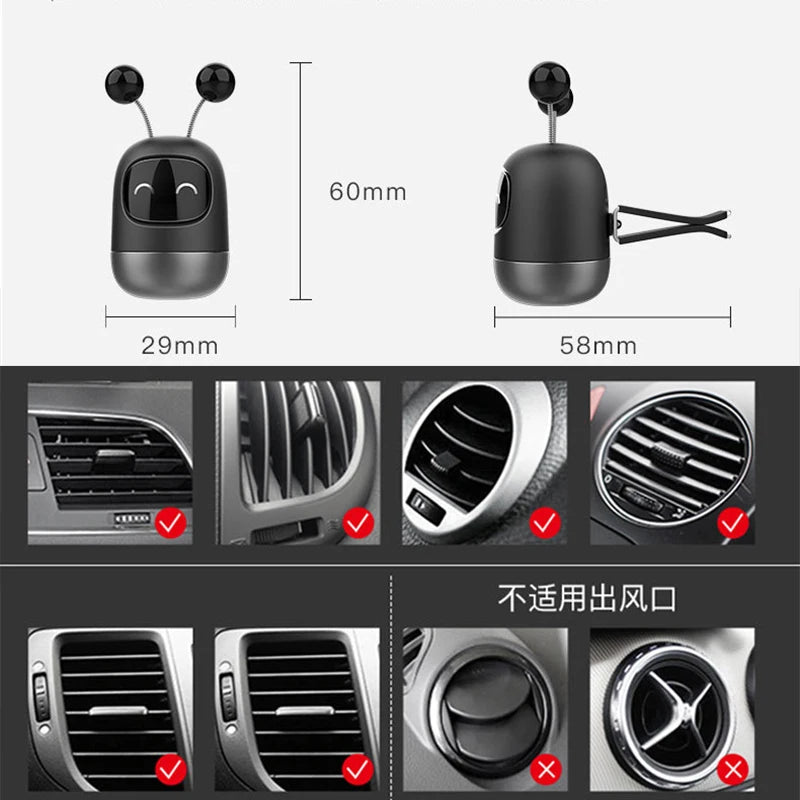 60mm

29mm

58mm

不适用出风口