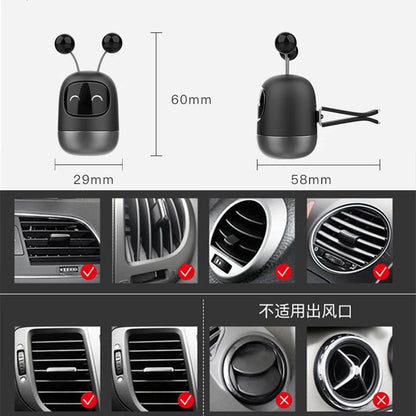 60mm

29mm

58mm

不适用出风口